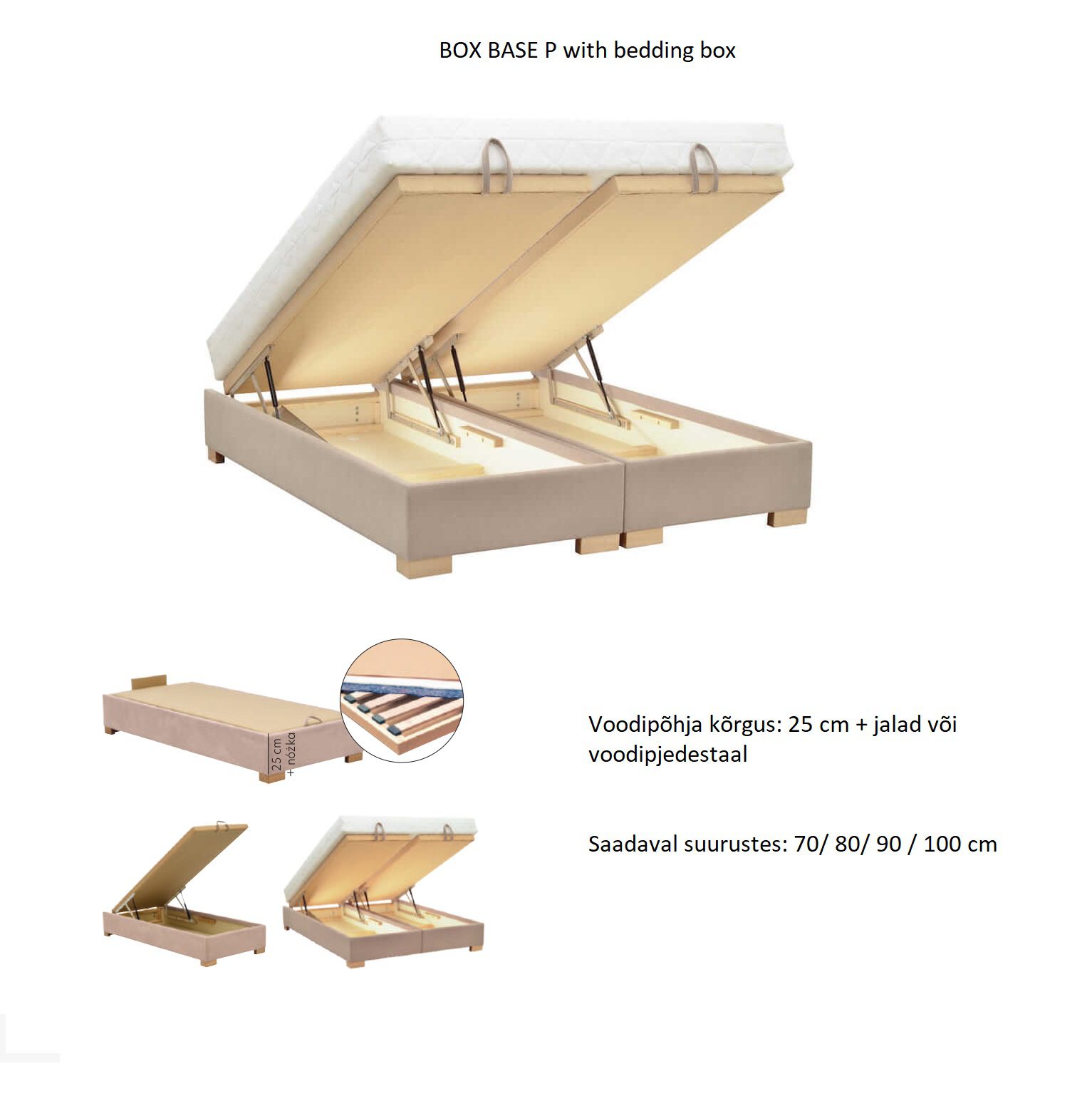 BOX BASE P with bedding box

25 cm + nóżka

Voodipõhja kõrgus: 25 cm + jalad või voodipjedestaal

Saadaval suurustes: 70/ 80/ 90 / 100 cm